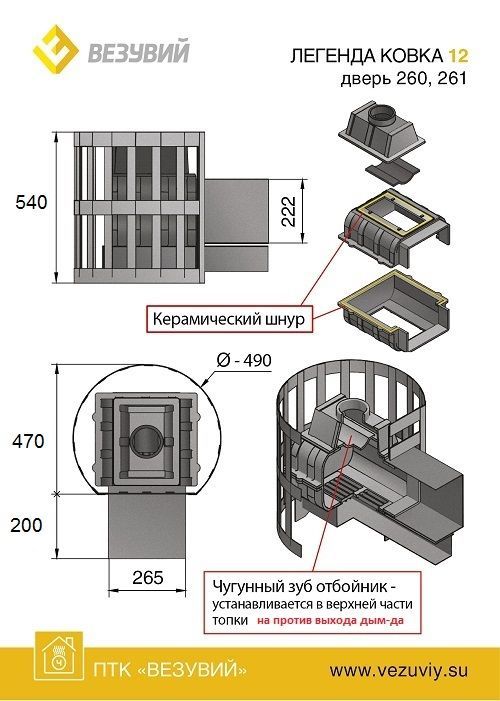 ВЕЗУВИЙ

ЛЕГЕНДА КОВКА 12
дверь 260, 261

540

222

Керамический шнур

Ø - 490

470

200

265

Чугунный зуб отбойник - устанавливается в верхней части топки на против выхода дым-да

ПТК «ВЕЗУВИЙ»

www.vezuviy.su