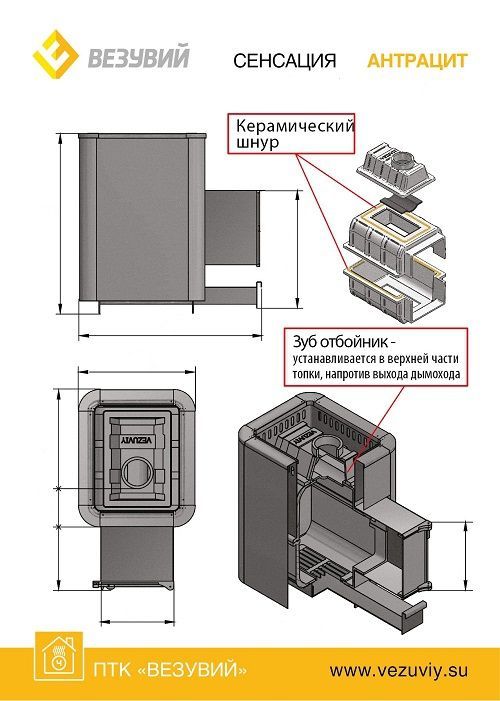 ВЕЗУВИЙ СЕНСАЦИЯ АНТРАЦИТ

Керамический шнур

Зуб отбойник - устанавливается в верхней части топки, напротив выхода дымохода

VEZUVIY

ПТК «ВЕЗУВИЙ»

www.vezuviy.su