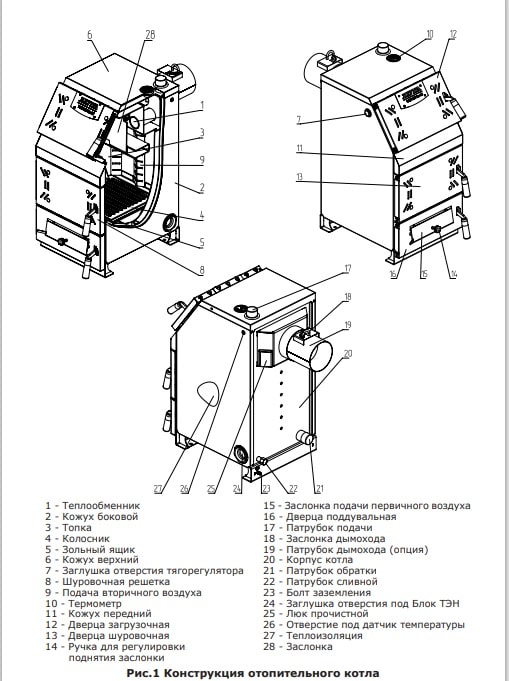 6
28
1
3
9
2
4
5
8
10
12
7
11
13
16
15
14
17
18
19
20
27
26
25
24
23
22
21

1 - Теплообменник
2 - Кожух боковой
3 - Топка
4 - Колосник
5 - Зольный ящик
6 - Кожух верхний
7 - Заглушка отверстия тягорегулятора
8 - Шуровочная решетка
9 - Подача вторичного воздуха
10 - Термометр
11 - Кожух передний
12 - Дверца загрузочная
13 - Дверца шуровочная
14 - Ручка для регулировки поднятия заслонки

15 - Заслонка подачи первичного воздуха
16 - Дверца поддувальная
17 - Патрубок подачи
18 - Заслонка дымохода
19 - Патрубок дымохода (опция)
20 - Корпус котла
21 - Патрубок обратки
22 - Патрубок сливной
23 - Болт заземления
24 - Заглушка отверстия под Блок ТЭН
25 - Люк прочистной
26 - Отверстие под датчик температуры
27 - Теплоизоляция
28 - Заслонка

Рис.1 Конструкция отопительного котла