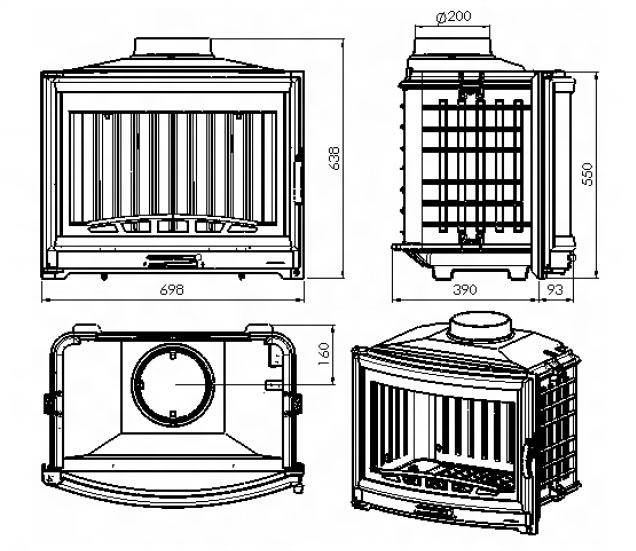 638
698
Ø200
550
390
93
160