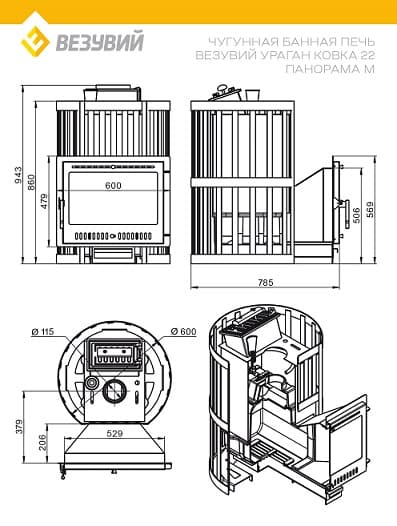 ВЕЗУВИЙ

ЧУГУННАЯ БАННАЯ ПЕЧЬ
ВЕЗУВИЙ УРАГАН КОВКА 22
ПАНОРАМА М

943
860
479
600
506
569
785

Ø 115
Ø 600
379
206
529