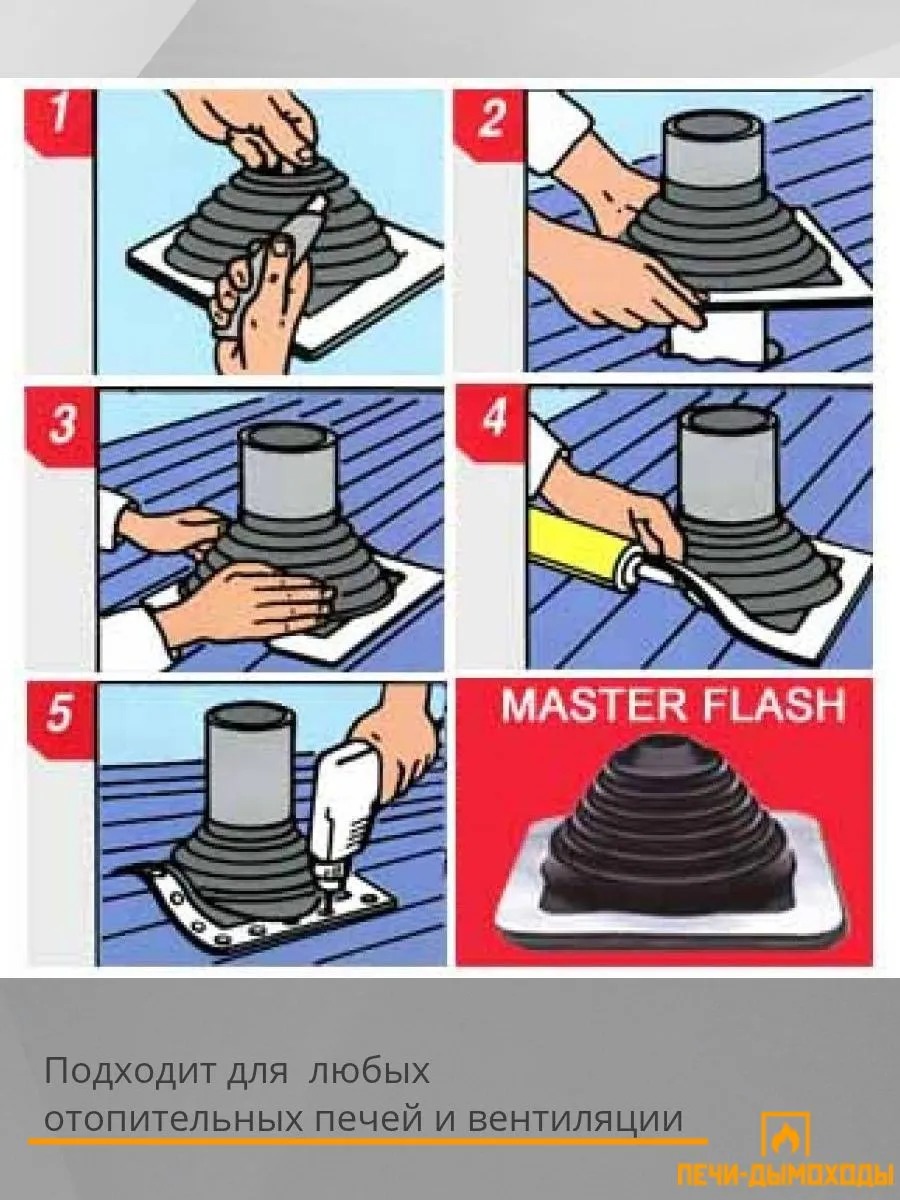 1

2

3

4

5

MASTER FLASH

Подходит для любых отопительных печей и вентиляции

ПЕЧИ-ДЫМОХОДЫ