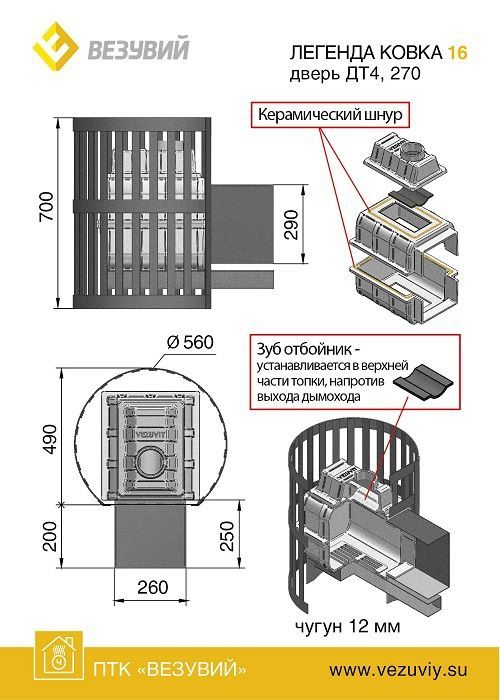 ВЕЗУВИЙ

ЛЕГЕНДА КОВКА 16
дверь ДТ4, 270

Керамический шнур

700

290

Ø 560

Зуб отбойник - устанавливается в верхней части топки, напротив выхода дымохода

VEZUVIY

490

200

250

260

чугун 12 мм

ПТК «ВЕЗУВИЙ»

www.vezuviy.su