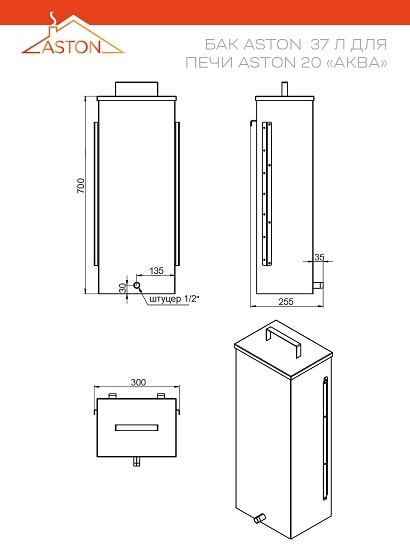 ASTON

БАК ASTON 37 Л ДЛЯ ПЕЧИ ASTON 20 «АКВА»

700

135

30

штуцер 1/2"

35

255

300