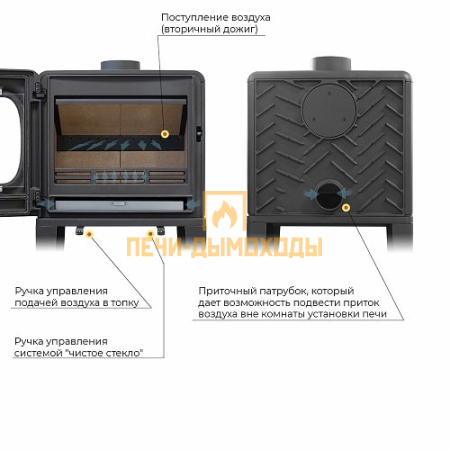 Поступление воздуха (вторичный дожиг)

ПЕЧИ-ДЫМОХОДЫ

Ручка управления подачей воздуха в топку

Ручка управления системой "чистое стекло"

Приточный патрубок, который дает возможность подвести приток воздуха вне комнаты установки печи